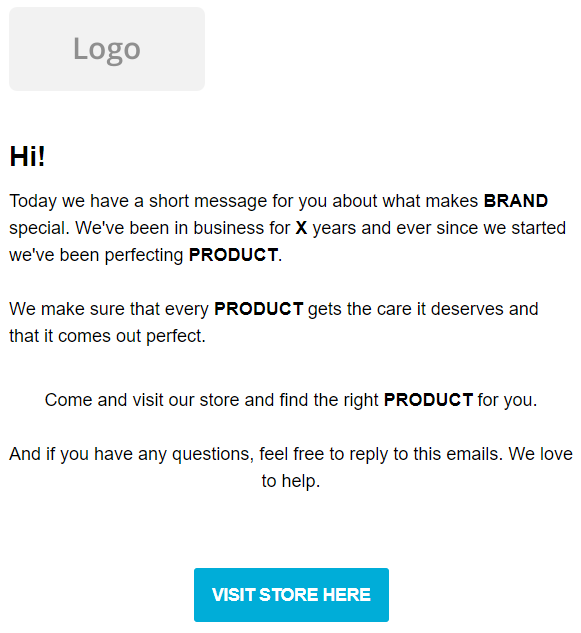 Logo

Hi!

Today we have a short message for you about what makes BRAND special. We've been in business for X years and ever since we started we've been perfecting PRODUCT.

We make sure that every PRODUCT gets the care it deserves and that it comes out perfect.

Come and visit our store and find the right PRODUCT for you.

And if you have any questions, feel free to reply to this emails. We love to help.

VISIT STORE HERE